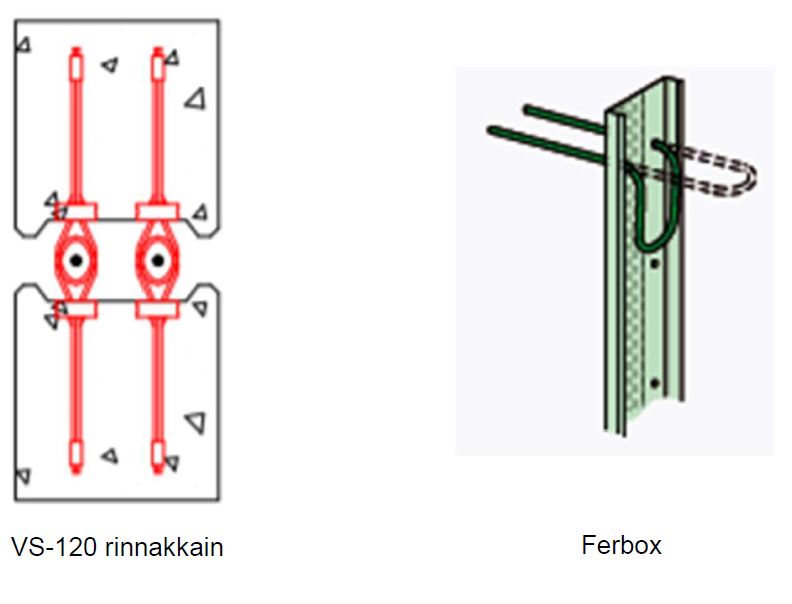 VS-120 rinnakkain

Ferbox